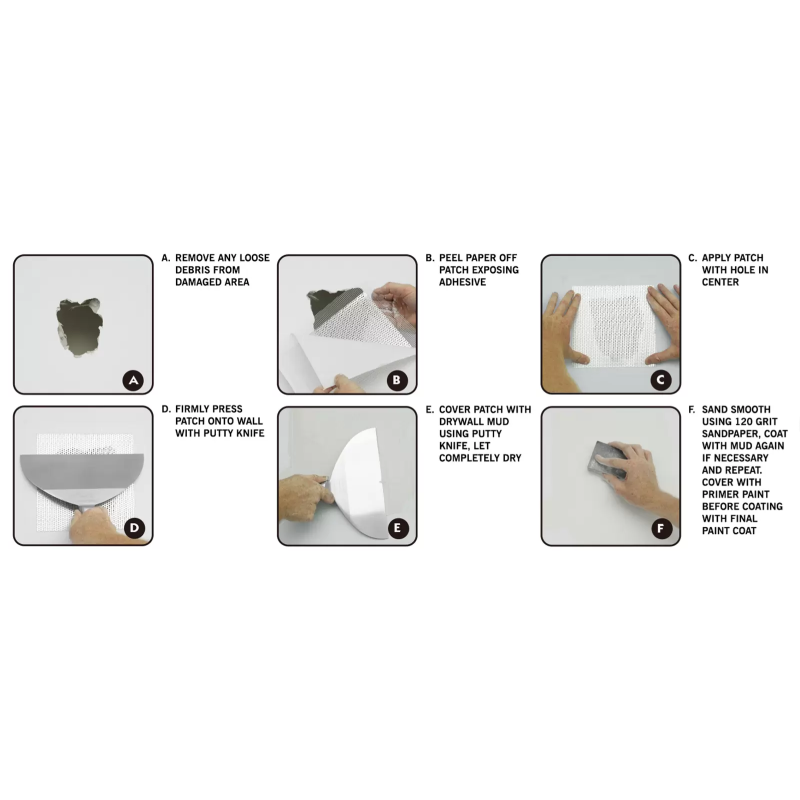 A

A. REMOVE ANY LOOSE DEBRIS FROM DAMAGED AREA

B

B. PEEL PAPER OFF PATCH EXPOSING ADHESIVE

C

C. APPLY PATCH WITH HOLE IN CENTER

D

D. FIRMLY PRESS PATCH ONTO WALL WITH PUTTY KNIFE

E

E. COVER PATCH WITH DRYWALL MUD USING PUTTY KNIFE, LET COMPLETELY DRY

F

F. SAND SMOOTH USING 120 GRIT SANDPAPER, COAT WITH MUD AGAIN IF NECESSARY AND REPEAT. COVER WITH PRIMER PAINT BEFORE COATING WITH FINAL PAINT COAT