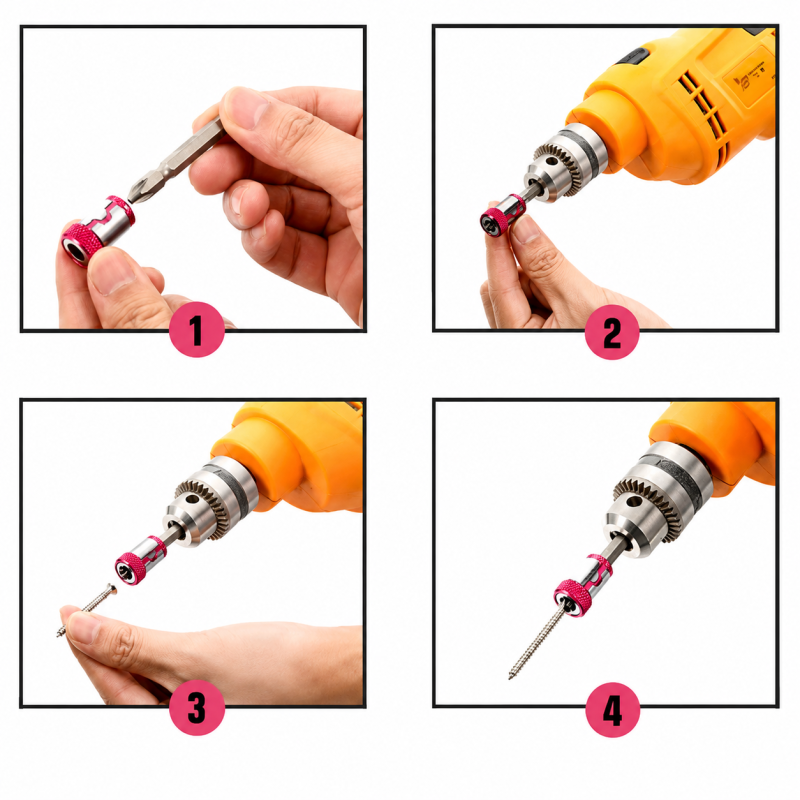 1

2

3

4